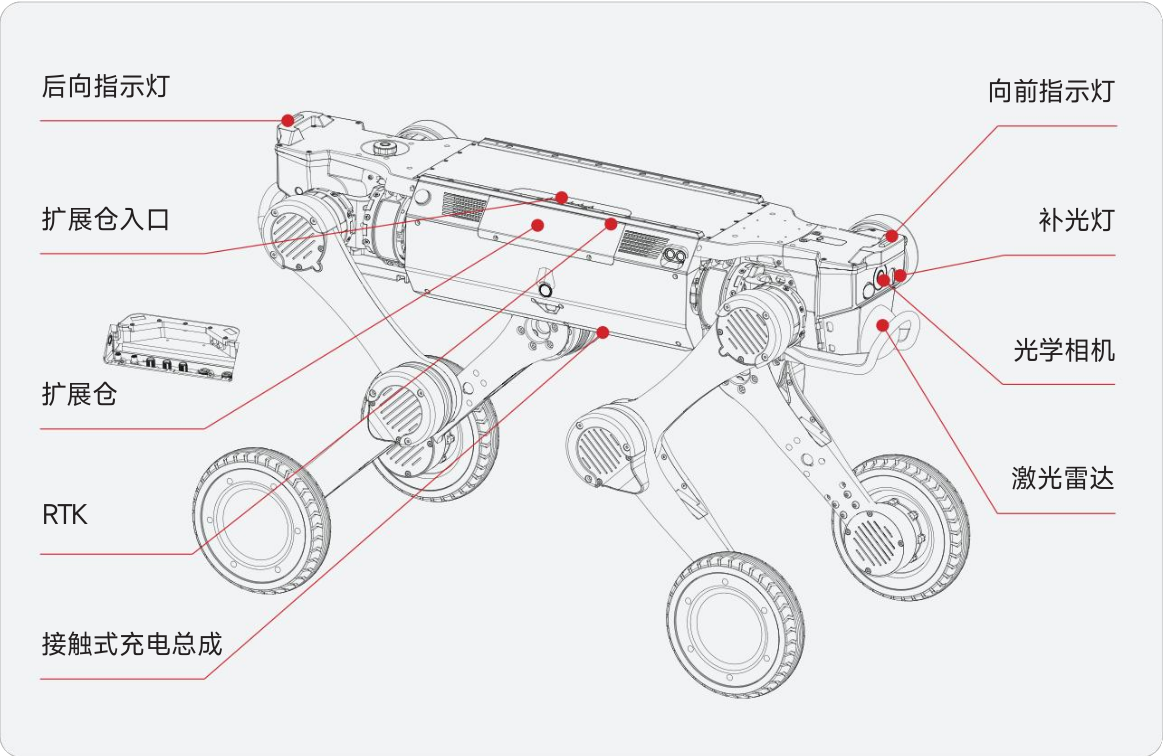 后向指示灯

扩展仓入口

扩展仓

RTK

接触式充电总成

向前指示灯

补光灯

光学相机

激光雷达